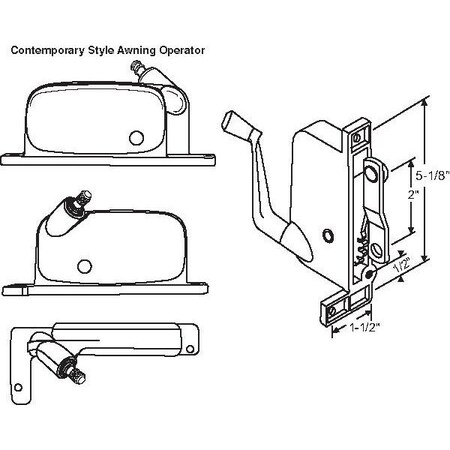 Contemporary Style Awning Operator

5-1/8"

2"

1/2"

1-1/2"